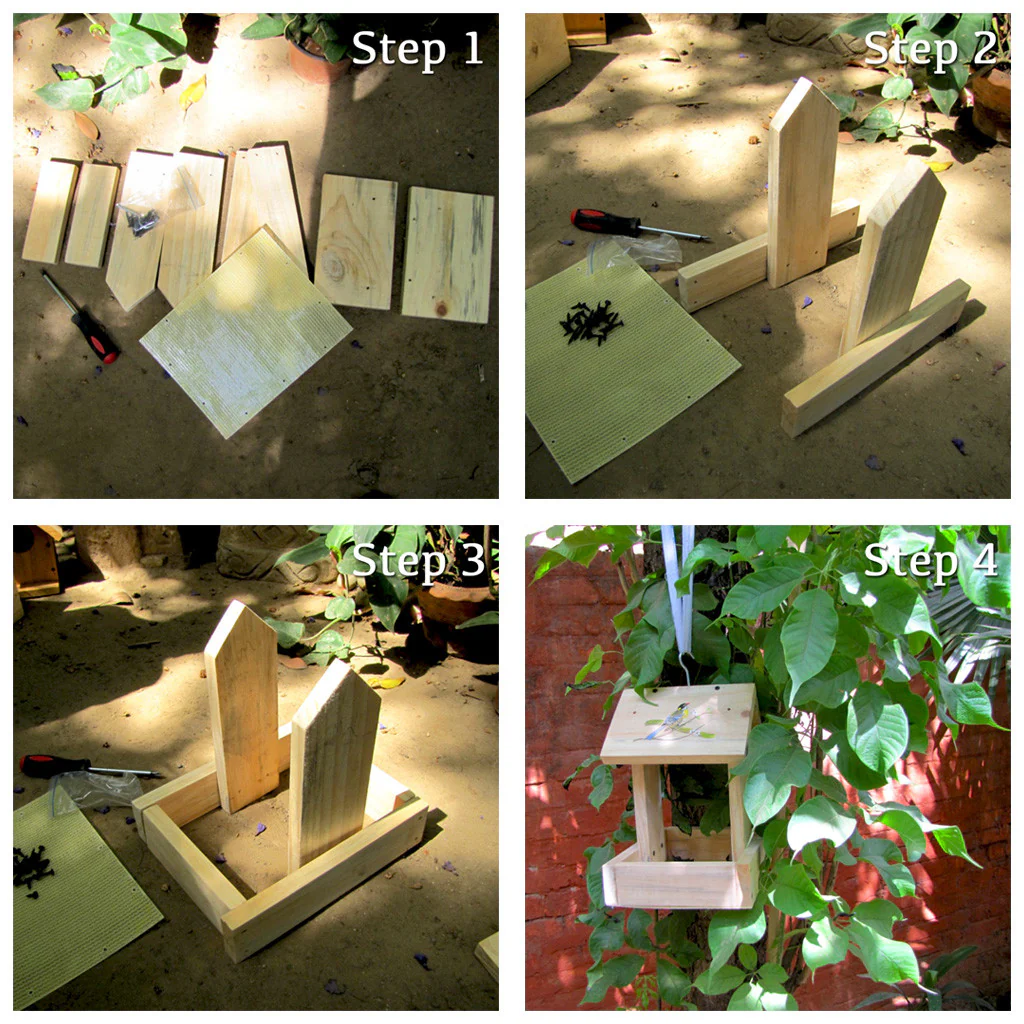 Step 1

Step 2

Step 3

Step 4